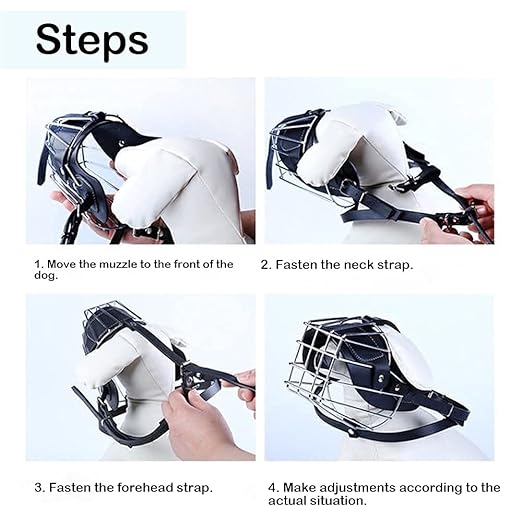 Steps

1. Move the muzzle to the front of the dog.

2. Fasten the neck strap.

3. Fasten the forehead strap.

4. Make adjustments according to the actual situation.