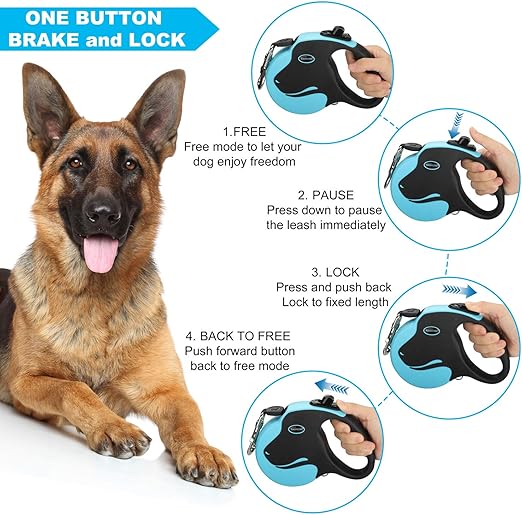 ONE BUTTON
BRAKE and LOCK

1.FREE
Free mode to let your dog enjoy freedom

2. PAUSE
Press down to pause the leash immediately

3. LOCK
Press and push back
Lock to fixed length

4. BACK TO FREE
Push forward button back to free mode